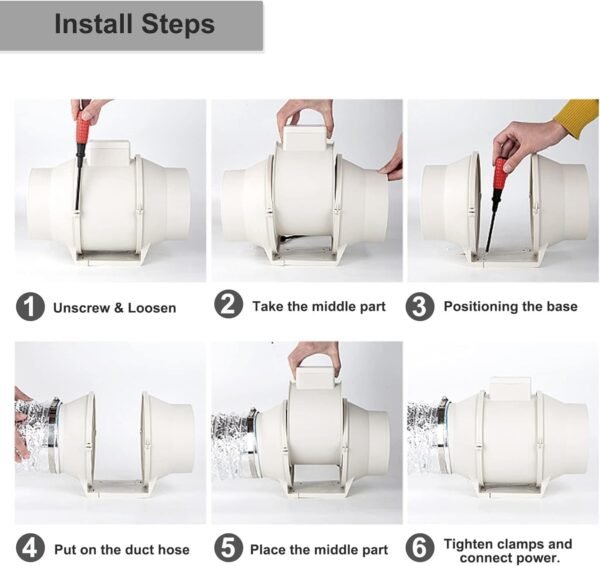 Install Steps

1 Unscrew & Loosen

2 Take the middle part

3 Positioning the base

4 Put on the duct hose

5 Place the middle part

6 Tighten clamps and connect power.